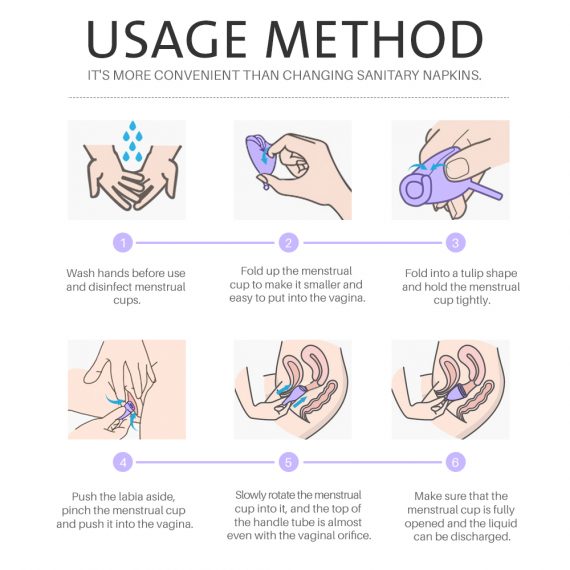 USAGE METHOD

IT'S MORE CONVENIENT THAN CHANGING SANITARY NAPKINS.

1

Wash hands before use and disinfect menstrual cups.

2

Fold up the menstrual cup to make it smaller and easy to put into the vagina.

3

Fold into a tulip shape and hold the menstrual cup tightly.

4

Push the labia aside, pinch the menstrual cup and push it into the vagina.

5

Slowly rotate the menstrual cup into it, and the top of the handle tube is almost even with the vaginal orifice.

6

Make sure that the menstrual cup is fully opened and the liquid can be discharged.